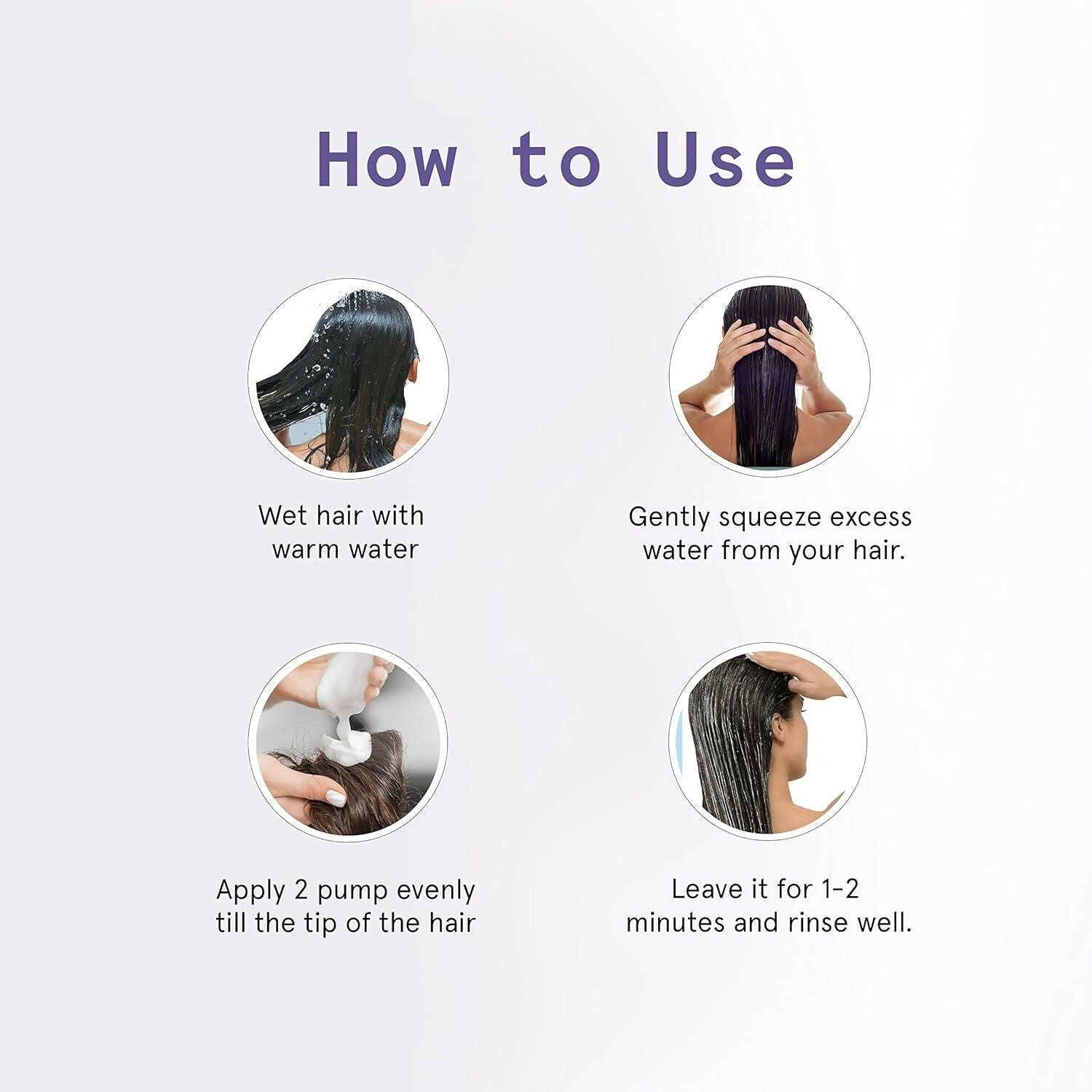 How to Use

Wet hair with warm water

Gently squeeze excess water from your hair.

Apply 2 pump evenly till the tip of the hair

Leave it for 1-2 minutes and rinse well.