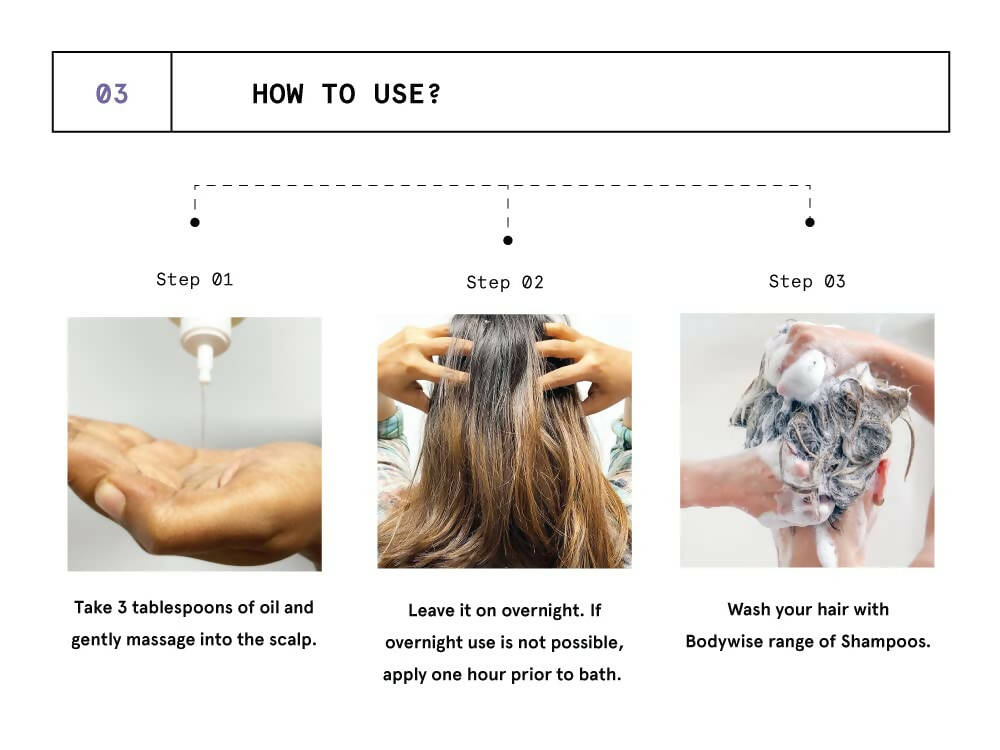 03

HOW TO USE?

Step 01

Take 3 tablespoons of oil and gently massage into the scalp.

Step 02

Leave it on overnight. If overnight use is not possible, apply one hour prior to bath.

Step 03

Wash your hair with Bodywise range of Shampoos.